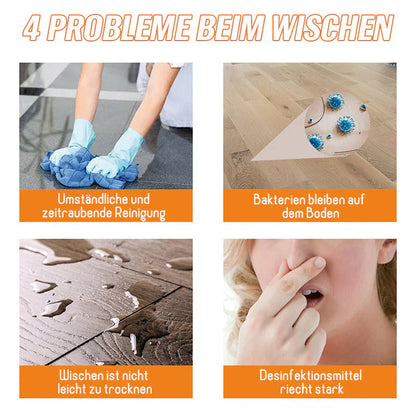 4 PROBLEME BEIM WISCHEN

Umständliche und zeitraubende Reinigung

Bakterien bleiben auf dem Boden

Wischen ist nicht leicht zu trocknen

Desinfektionsmittel riecht stark