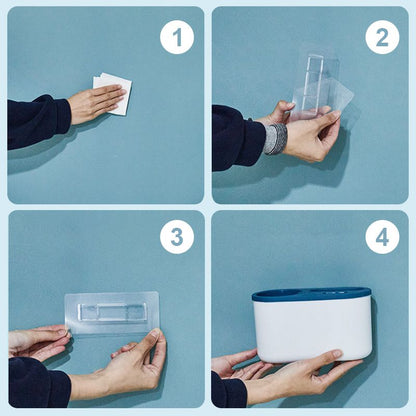 1

2

3

4