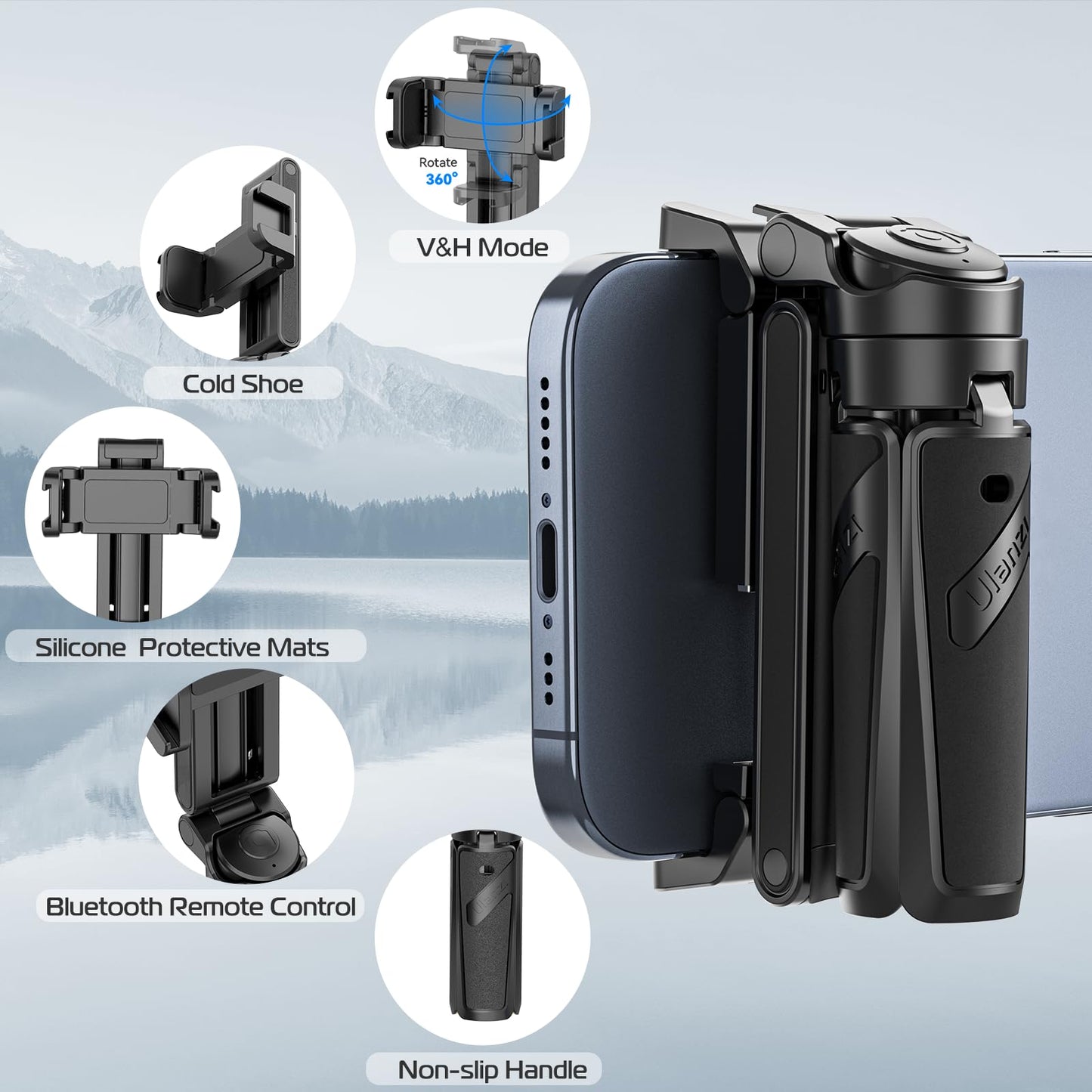 Rotate
360°

V&H Mode

Cold Shoe

Silicone Protective Mats

Bluetooth Remote Control

Non-slip Handle

Ulanzi