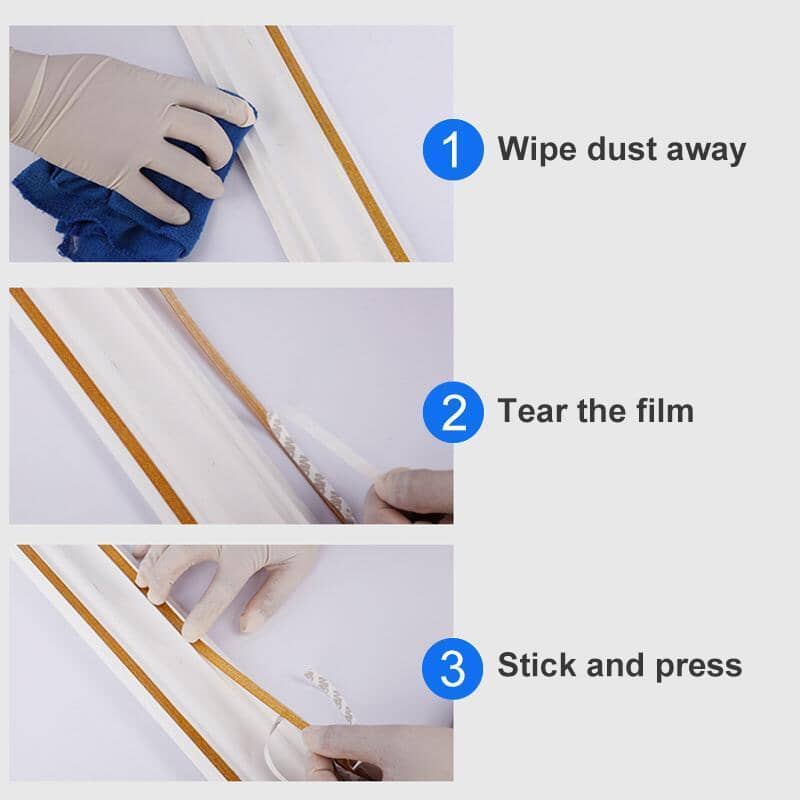 1 Wipe dust away

2 Tear the film

3 Stick and press