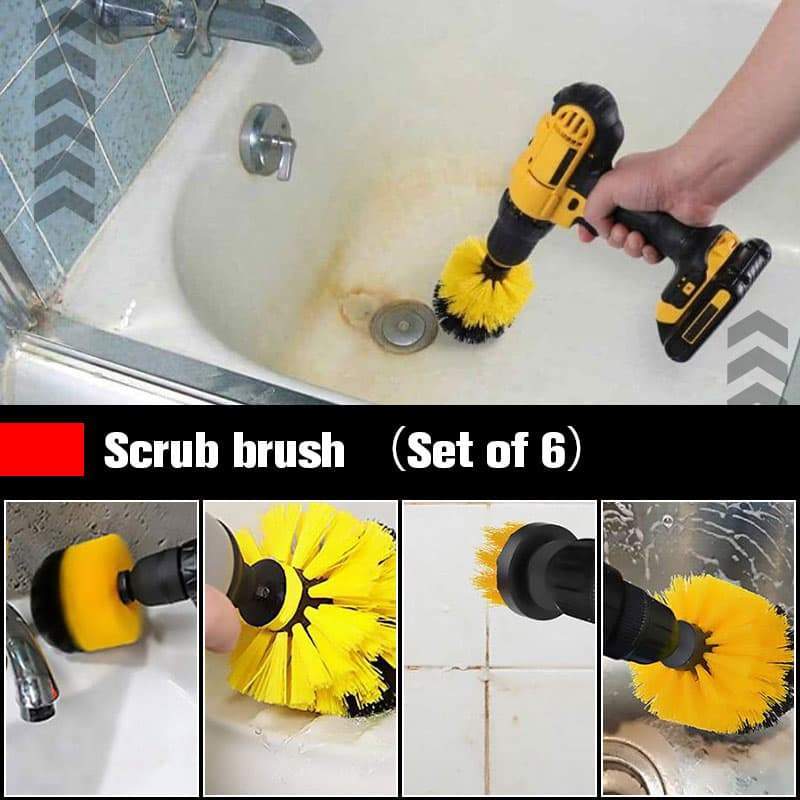 Scrub brush （Set of 6）