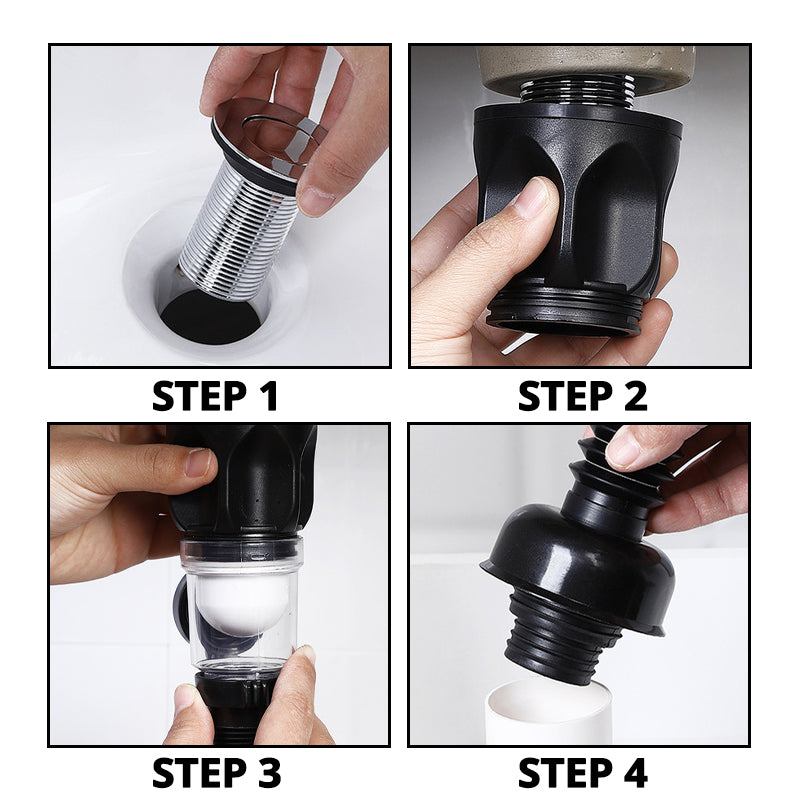 STEP 1

STEP 2

STEP 3

STEP 4